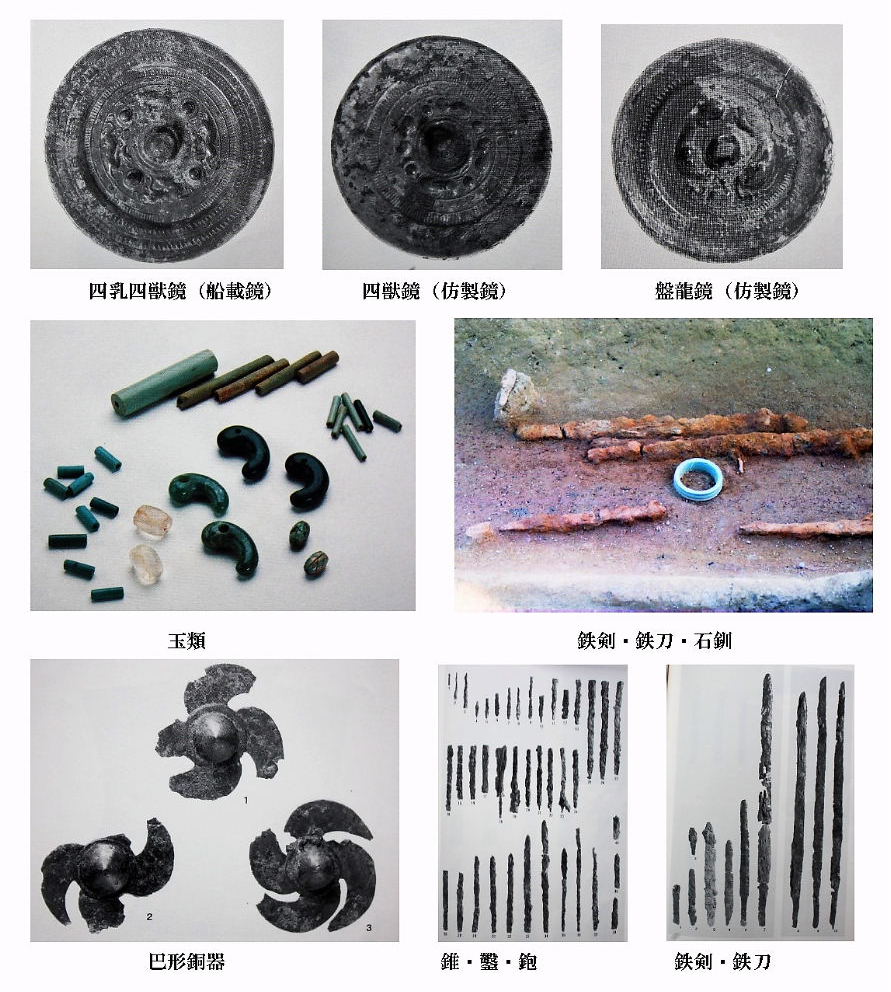 四乳四獣鏡（船載鏡）

四獣鏡（仿製鏡）

盤龍鏡（仿製鏡）

玉類

鉄剣・鉄刀・石釧

1

2

3

巴形銅器

錐・鑿・鉋

鉄剣・鉄刀