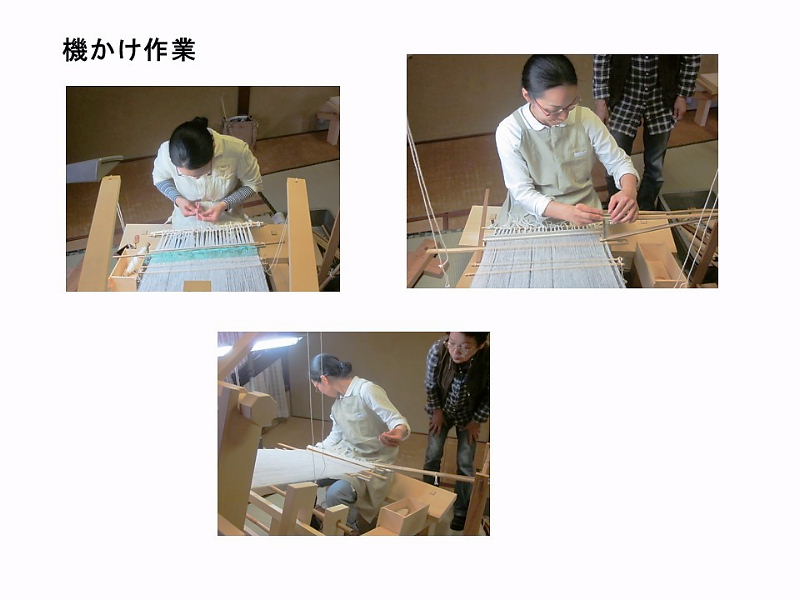 機かけ作業